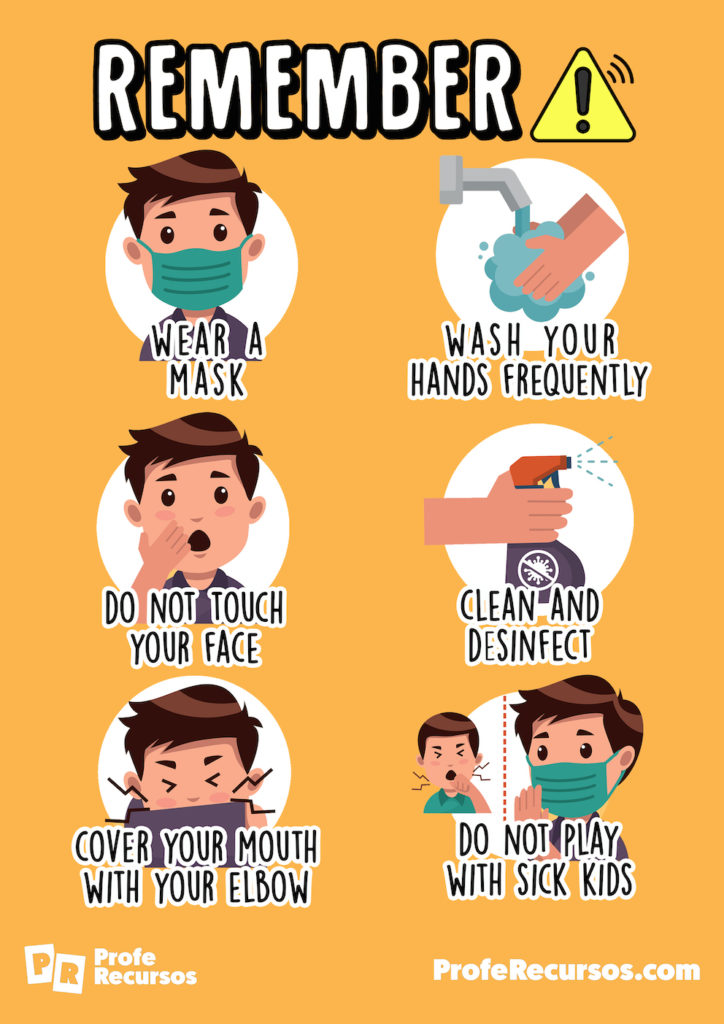 REMEMBER

WEAR A MASK

WASH YOUR HANDS FREQUENTLY

DO NOT TOUCH YOUR FACE

CLEAN AND DESINFECT

COVER YOUR MOUTH WITH YOUR ELBOW

DO NOT PLAY WITH SICK KIDS

PR Profe Recursos

ProfeRecursos.com